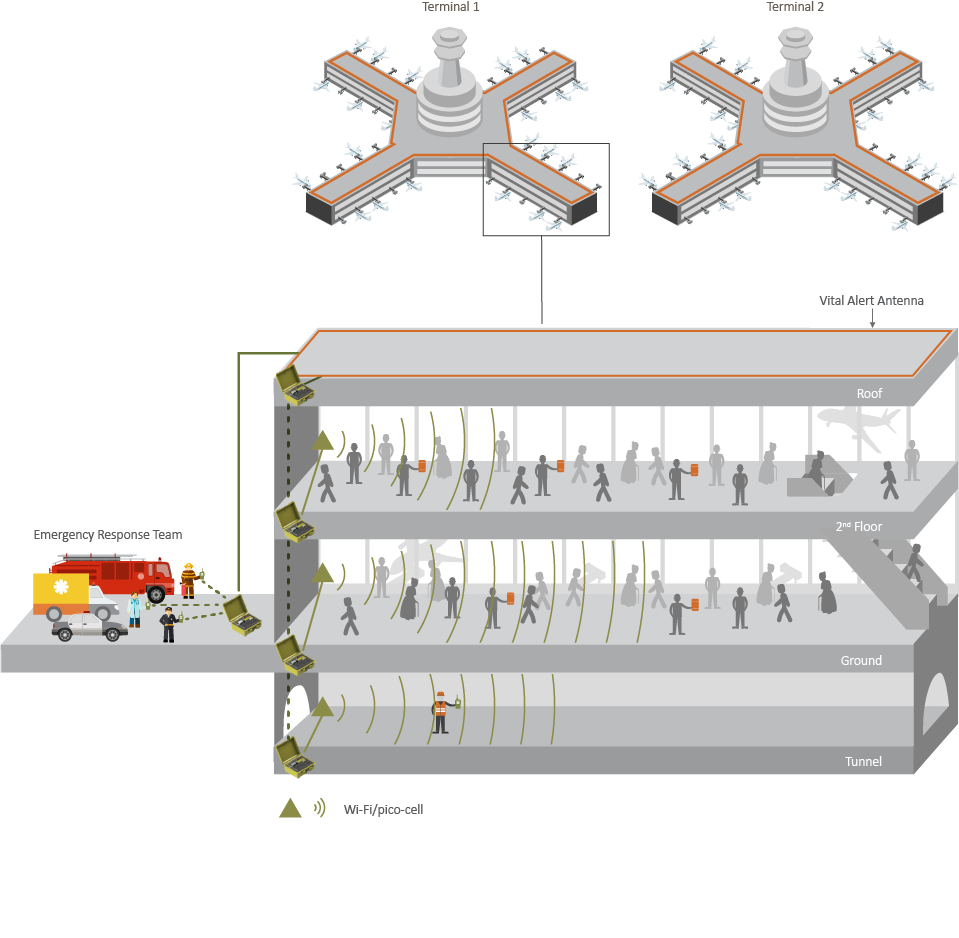 Terminal 1

Terminal 2

Vital Alert Antenna

Roof

2nd Floor

Emergency Response Team

Ground

Tunnel

Wi-Fi/pico-cell